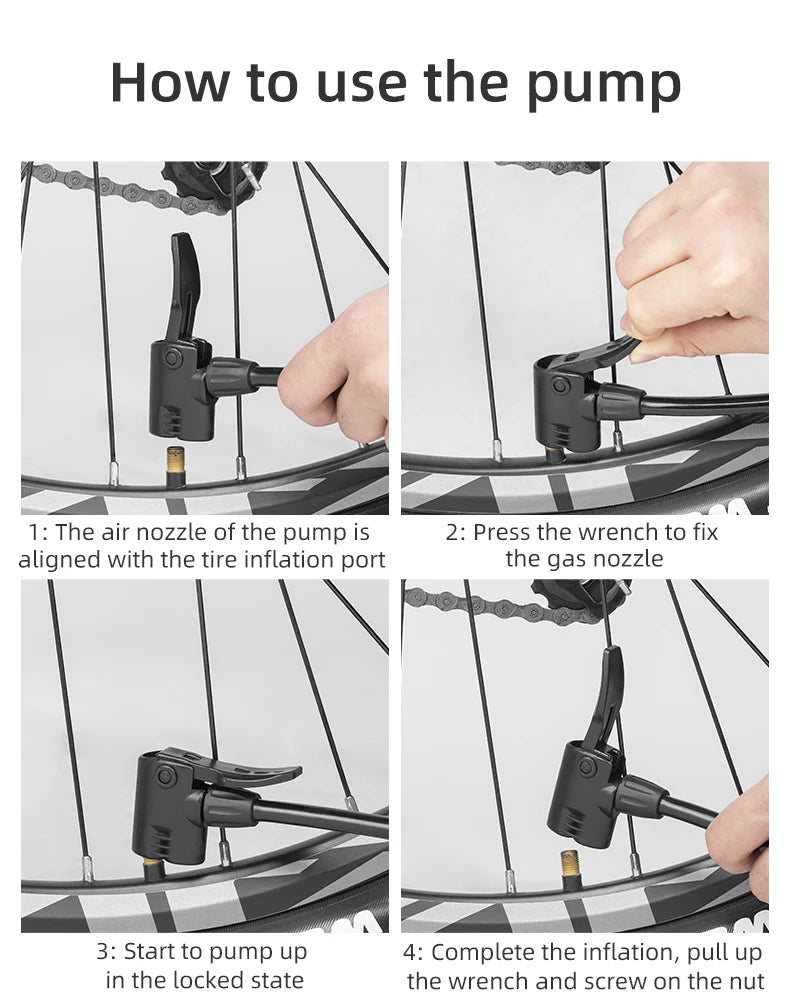 How to use the pump

1: The air nozzle of the pump is aligned with the tire inflation port

2: Press the wrench to fix the gas nozzle

3: Start to pump up in the locked state

4: Complete the inflation, pull up the wrench and screw on the nut