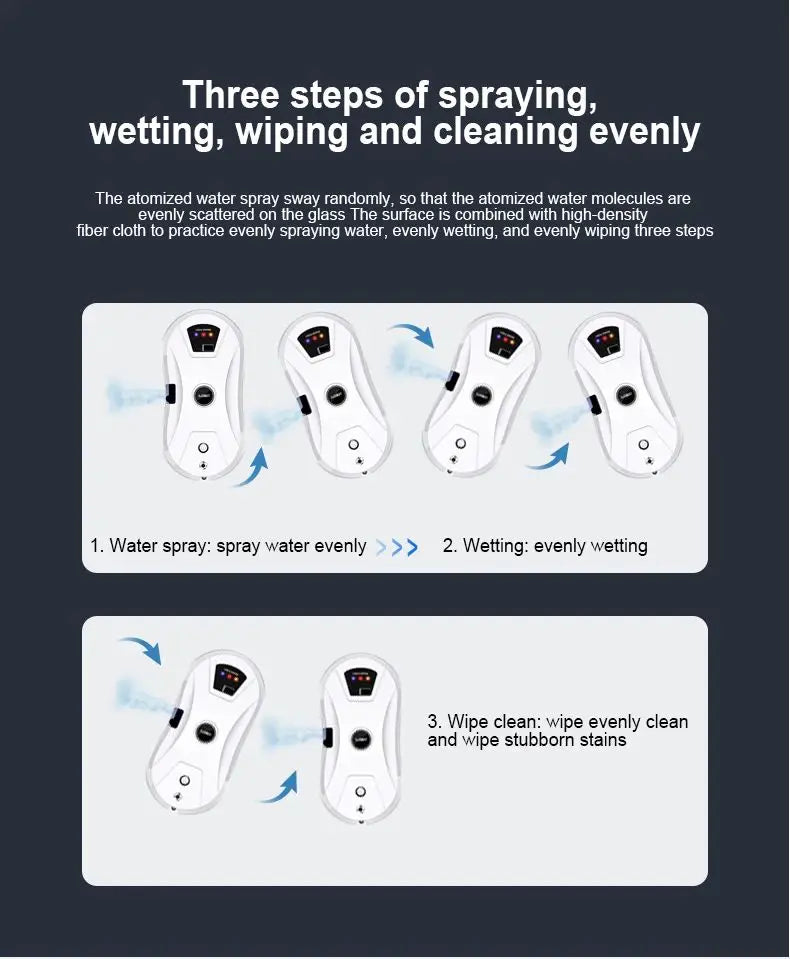 Three steps of spraying, wetting, wiping and cleaning evenly

The atomized water spray sway randomly, so that the atomized water molecules are evenly scattered on the glass The surface is combined with high-density fiber cloth to practice evenly spraying water, evenly wetting, and evenly wiping three steps

1. Water spray: spray water evenly >>> 2. Wetting: evenly wetting

3. Wipe clean: wipe evenly clean and wipe stubborn stains