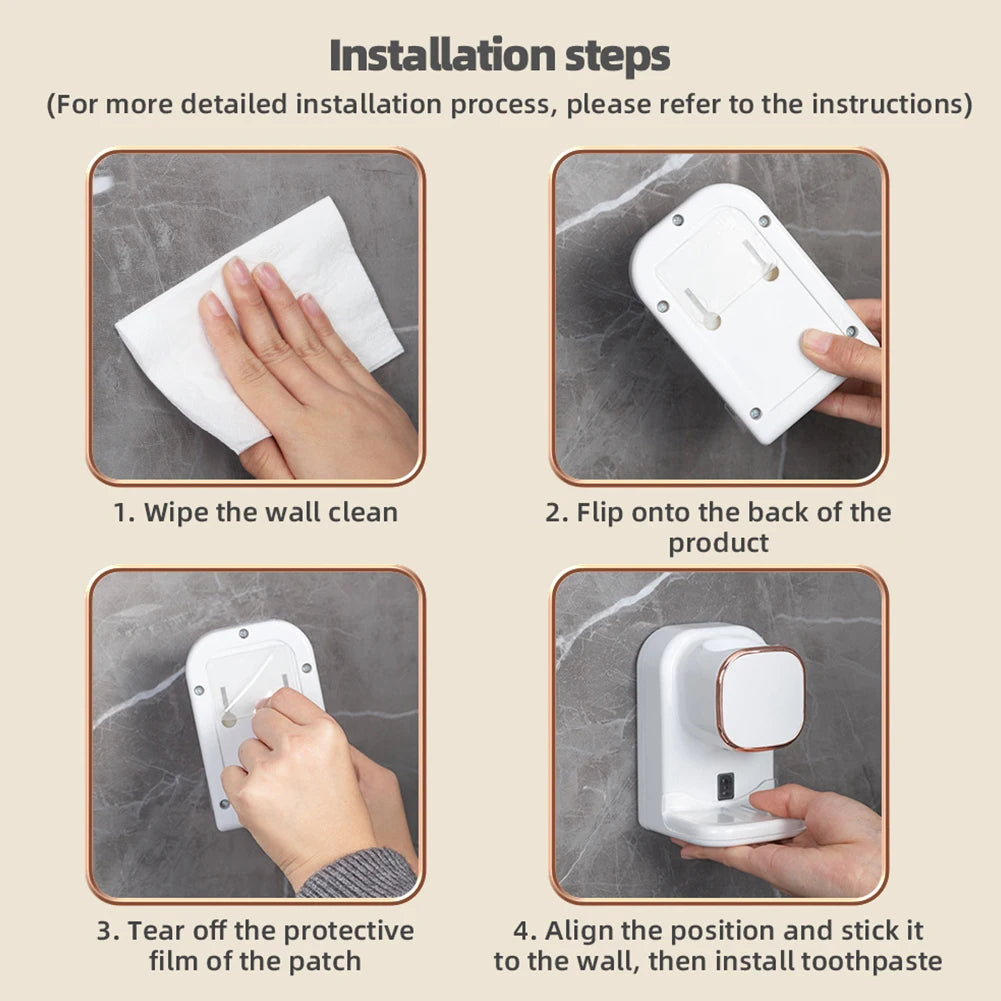 Installation steps
(For more detailed installation process, please refer to the instructions)

1. Wipe the wall clean

2. Flip onto the back of the product

3. Tear off the protective film of the patch

4. Align the position and stick it to the wall, then install toothpaste