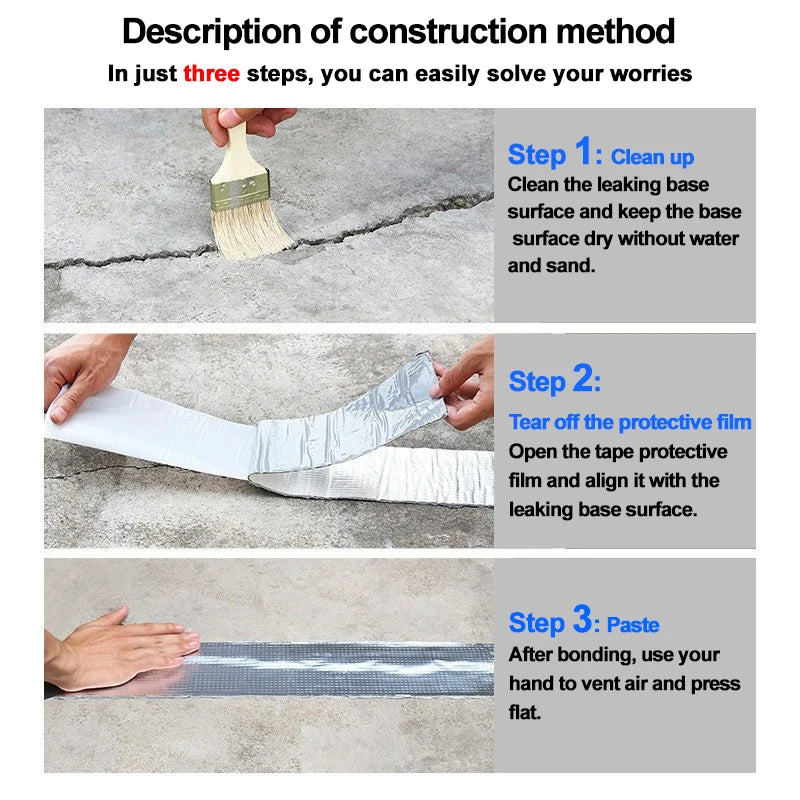 Description of construction method

In just three steps, you can easily solve your worries

Step 1: Clean up
Clean the leaking base surface and keep the base surface dry without water and sand.

Step 2:
Tear off the protective film
Open the tape protective film and align it with the leaking base surface.

Step 3: Paste
After bonding, use your hand to vent air and press flat.