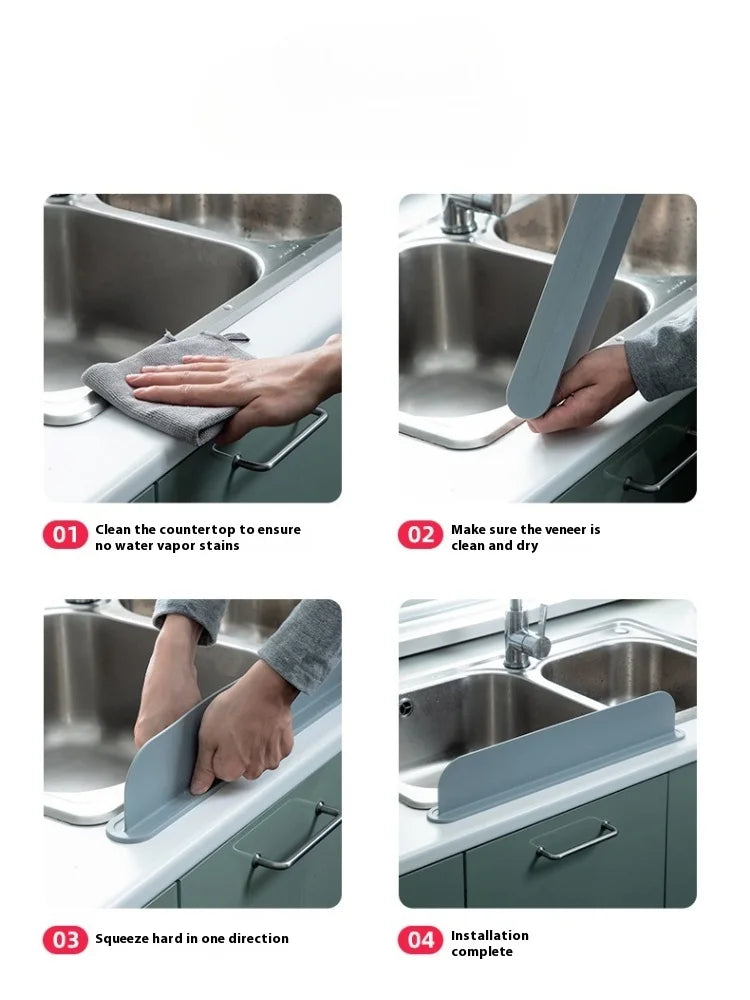 01 Clean the countertop to ensure no water vapor stains

02 Make sure the veneer is clean and dry

03 Squeeze hard in one direction

04 Installation complete