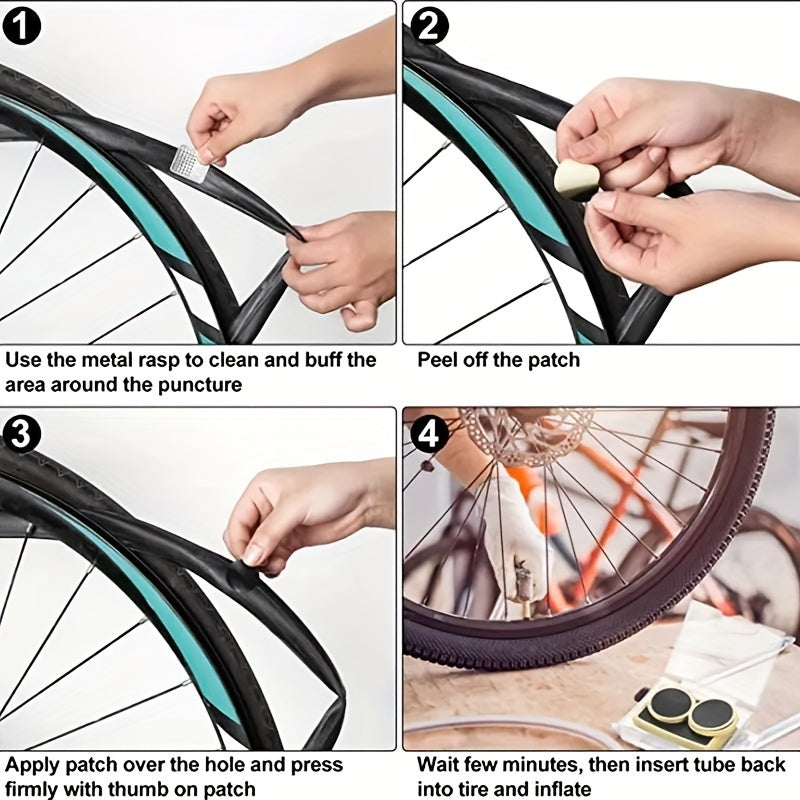 1

Use the metal rasp to clean and buff the area around the puncture

2

Peel off the patch

3

Apply patch over the hole and press firmly with thumb on patch

4

Wait few minutes, then insert tube back into tire and inflate