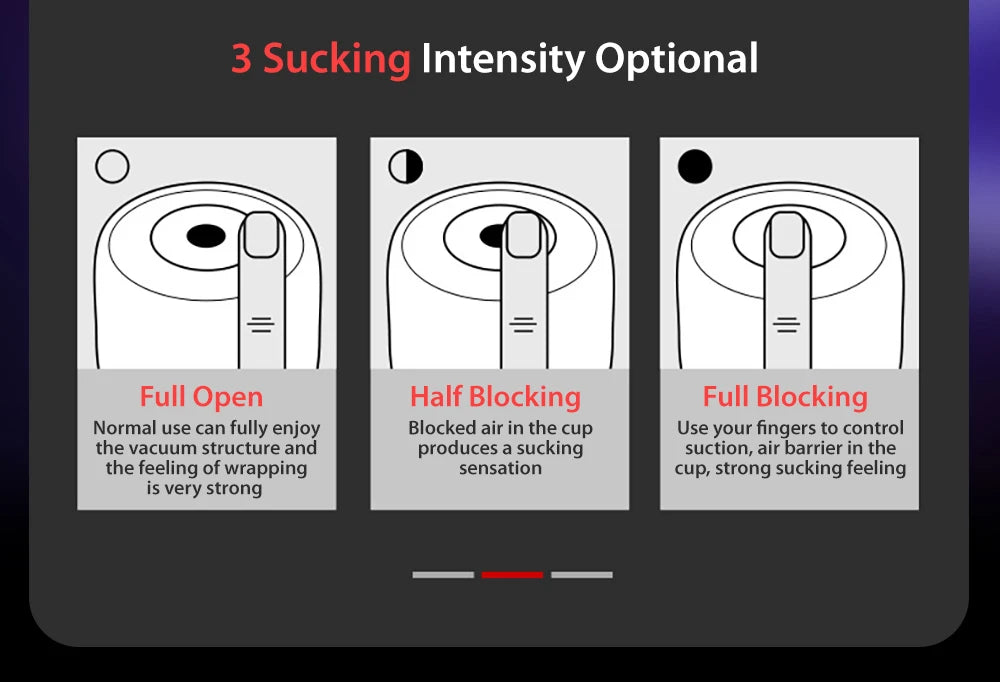 3 Sucking Intensity Optional

Full Open
Normal use can fully enjoy the vacuum structure and the feeling of wrapping is very strong

Half Blocking
Blocked air in the cup produces a sucking sensation

Full Blocking
Use your fingers to control suction, air barrier in the cup, strong sucking feeling