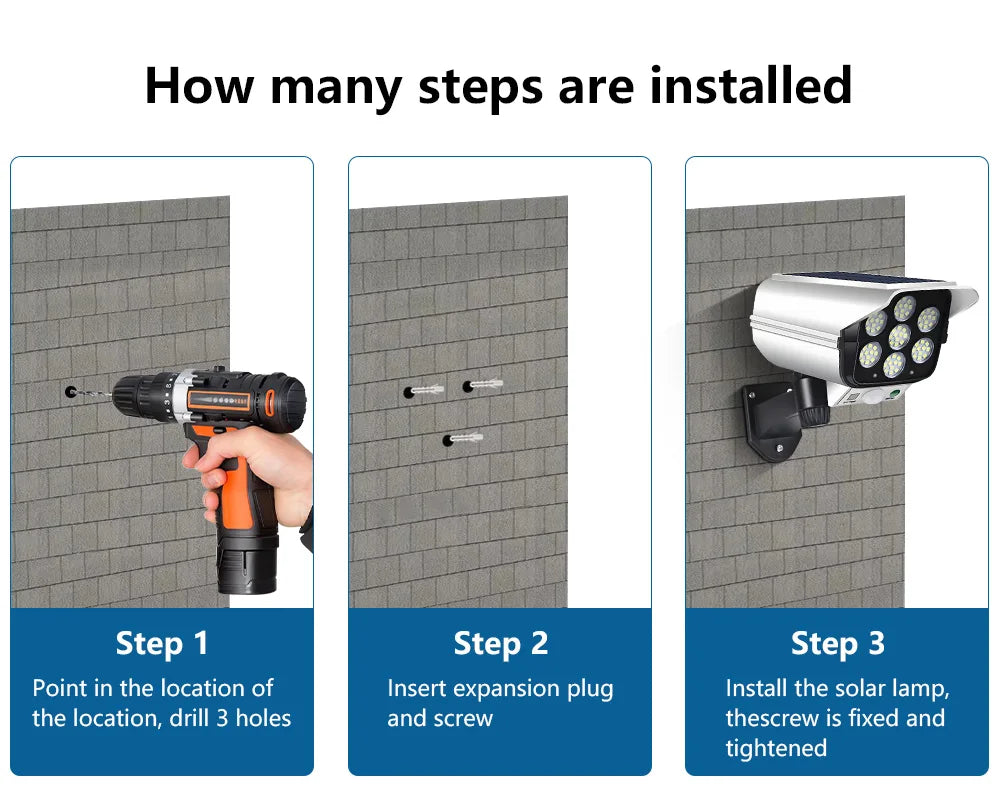 How many steps are installed

Step 1
Point in the location of the location, drill 3 holes

Step 2
Insert expansion plug and screw

Step 3
Install the solar lamp, thescrew is fixed and tightened