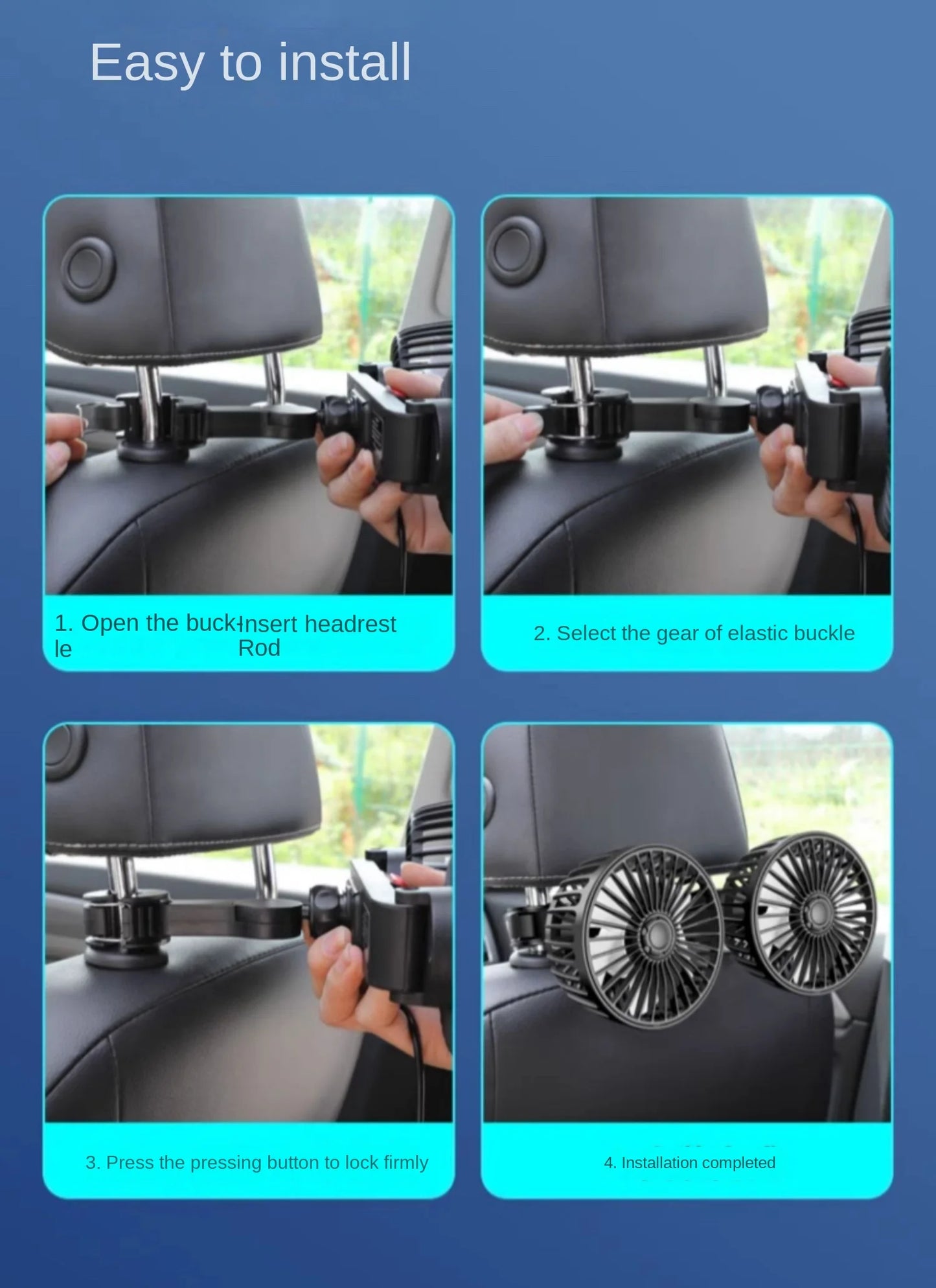 Easy to install

1. Open the buckle

Insert headrest Rod

2. Select the gear of elastic buckle

3. Press the pressing button to lock firmly

4. Installation completed