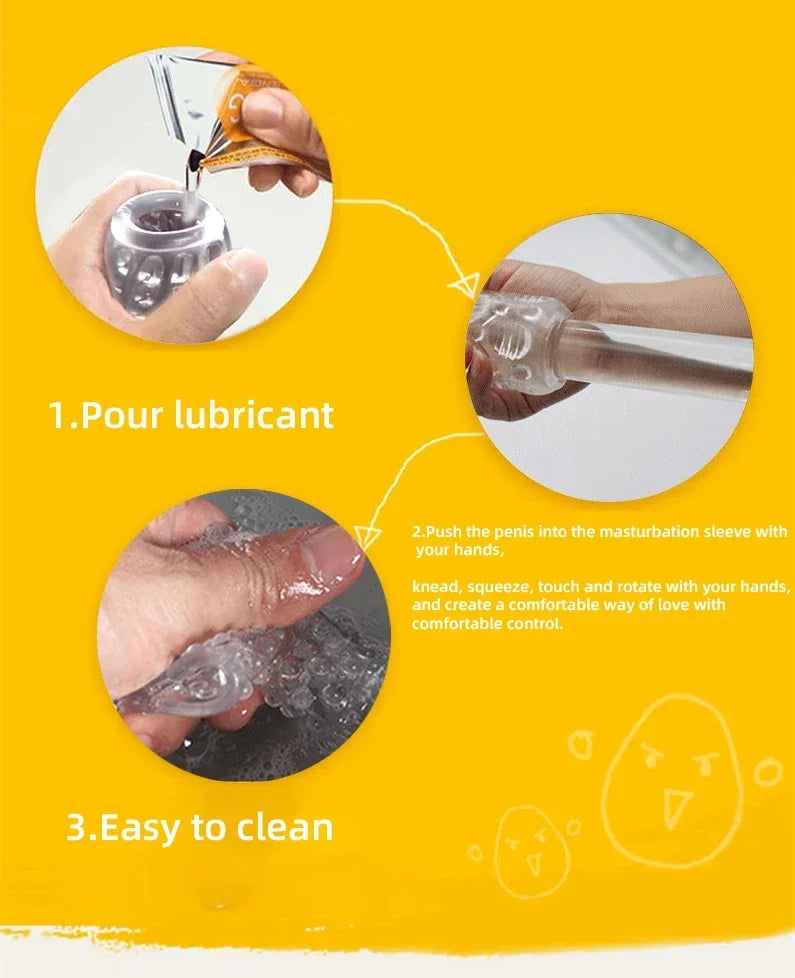 1.Pour lubricant

2.Push the penis into the masturbation sleeve with your hands,

knead, squeeze, touch and rotate with your hands, and create a comfortable way of love with comfortable control.

3.Easy to clean