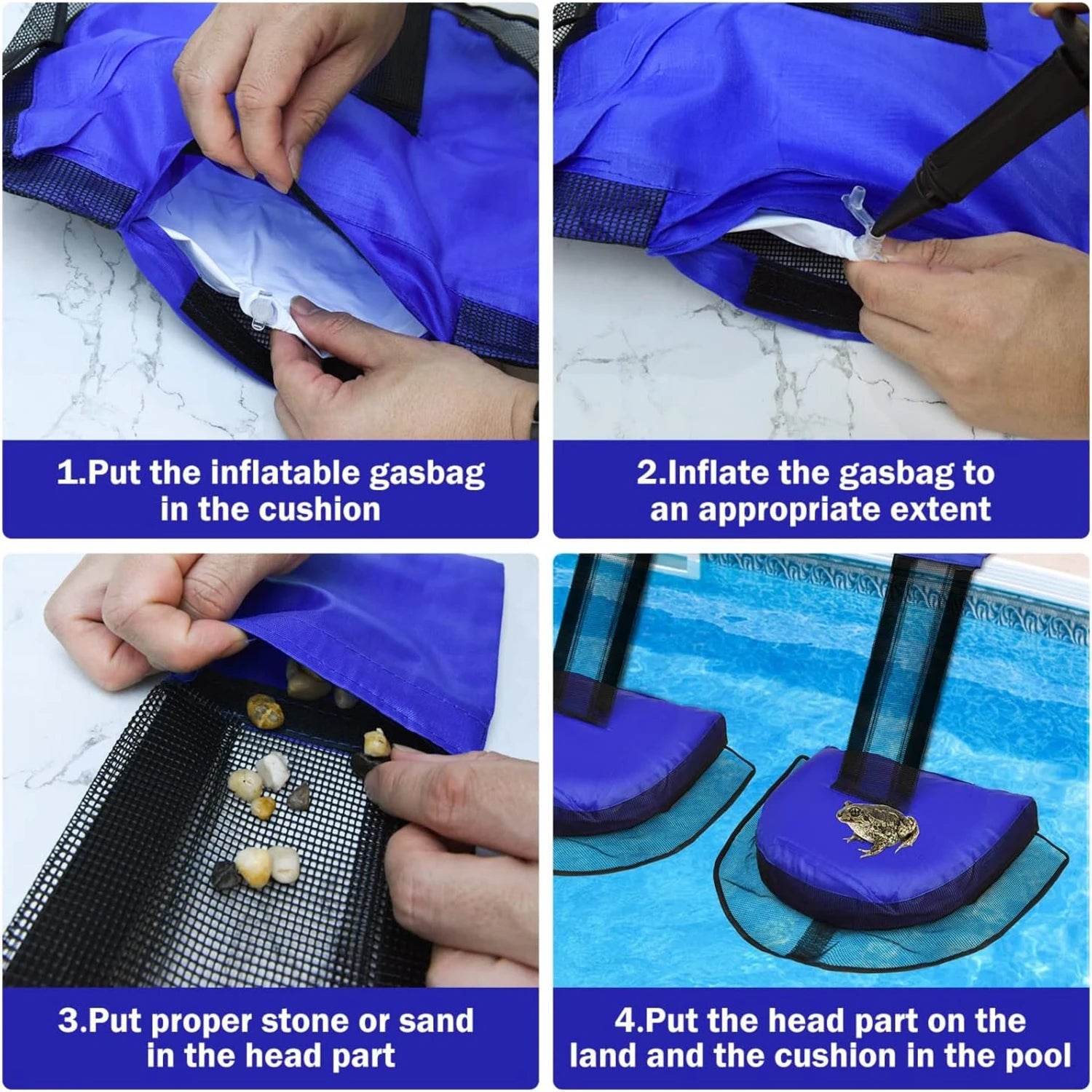 1.Put the inflatable gasbag in the cushion

2.Inflate the gasbag to an appropriate extent

3.Put proper stone or sand in the head part

4.Put the head part on the land and the cushion in the pool